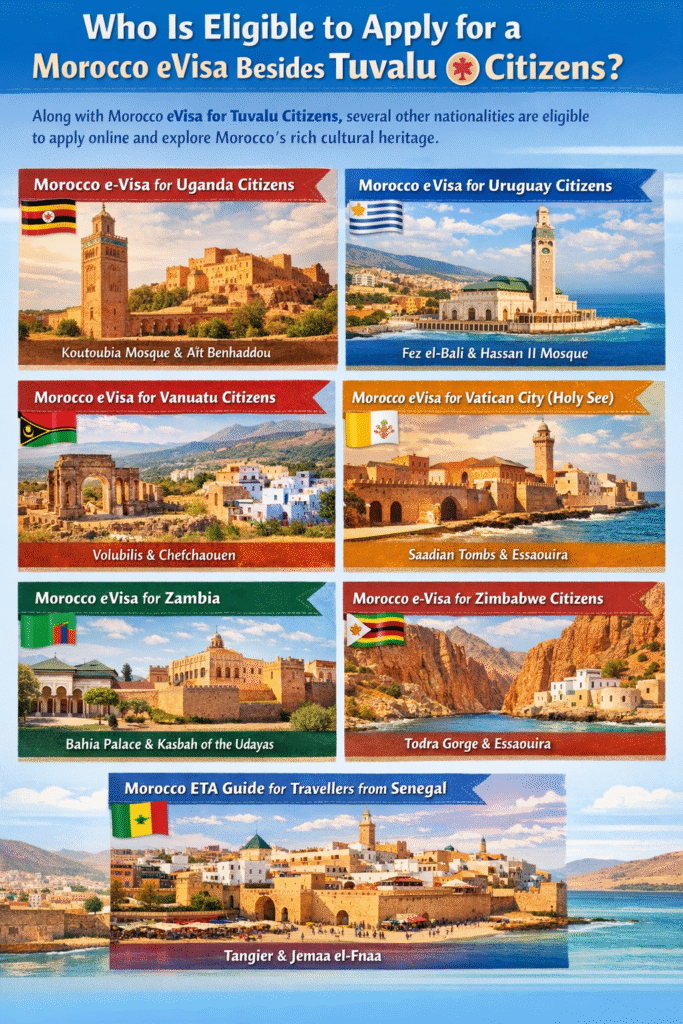 Who Is Eligible to Apply for a Morocco eVisa Besides Tuvalu Citizens?

Along with Morocco eVisa for Tuvalu Citizens, several other nationalities are eligible to apply online and explore Morocco's rich cultural heritage.

Morocco e-Visa for Uganda Citizens

Koutoubia Mosque & Aït Benhaddou

Morocco eVisa for Uruguay Citizens

Fez el-Bali & Hassan II Mosque

Morocco eVisa for Vanuatu Citizens

Volubilis & Chefchaouen

Morocco eVisa for Vatican City (Holy See)

Saadian Tombs & Essaouira

Morocco eVisa for Zambia

Bahia Palace & Kasbah of the Udayas

Morocco e-Visa for Zimbabwe Citizens

Todra Gorge & Essaouira

Morocco ETA Guide for Travellers from Senegal

Tangier & Jemaa el-Fnaa