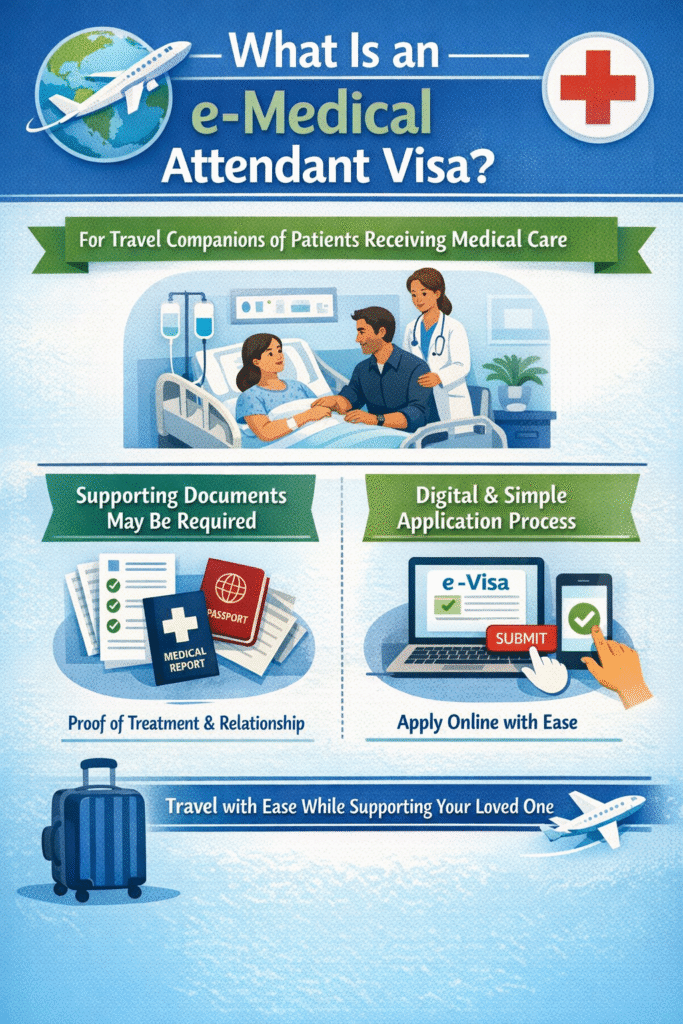 What Is an e-Medical Attendant Visa?

For Travel Companions of Patients Receiving Medical Care

Supporting Documents May Be Required

PASSPORT

MEDICAL REPORT

Proof of Treatment & Relationship

Digital & Simple Application Process

e-Visa

SUBMIT

Apply Online with Ease

Travel with Ease While Supporting Your Loved One